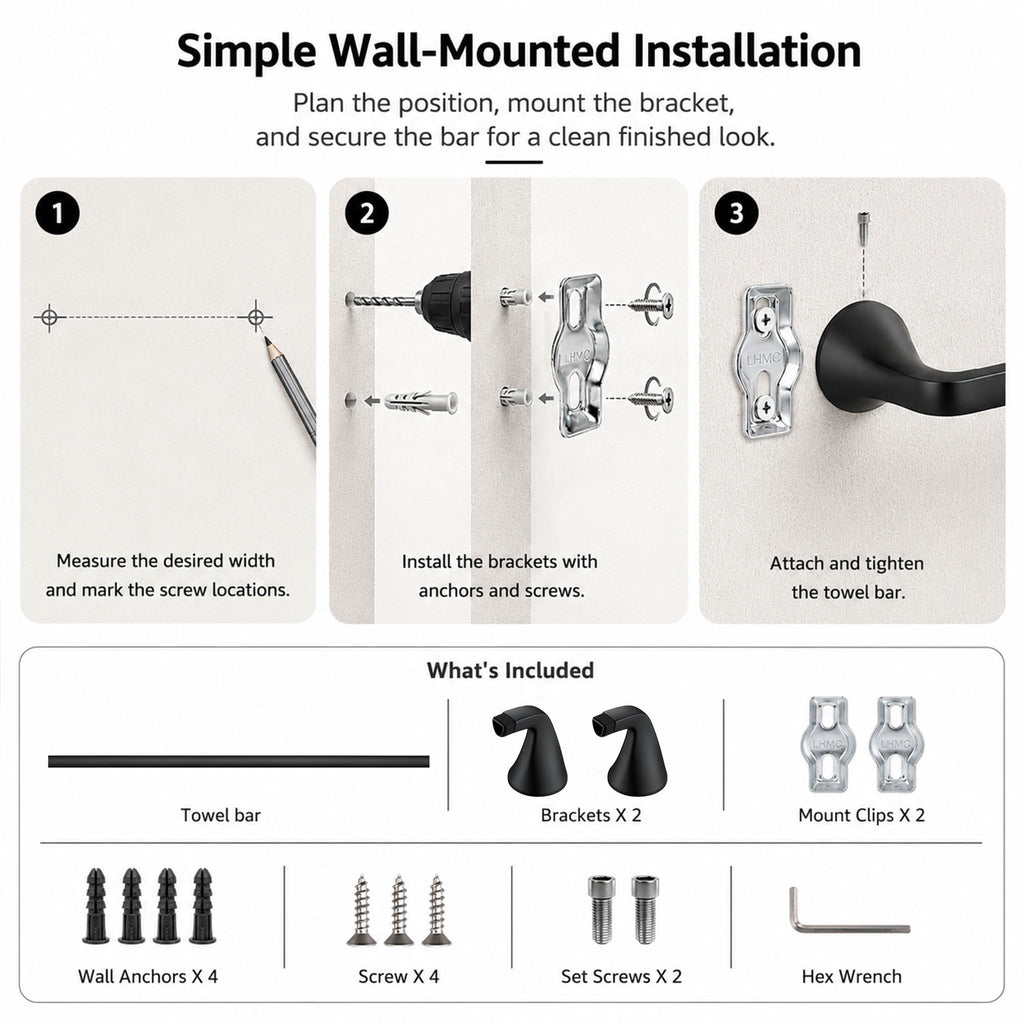 Simple Wall-Mounted Installation

Plan the position, mount the bracket, and secure the bar for a clean finished look.

1

Measure the desired width and mark the screw locations.

2

LHMC

Install the brackets with anchors and screws.

3

LHMC

Attach and tighten the towel bar.

What's Included

Towel bar

Brackets X 2

LHMC LHMC

Mount Clips X 2

Wall Anchors X 4

Screw X 4

Set Screws X 2

Hex Wrench